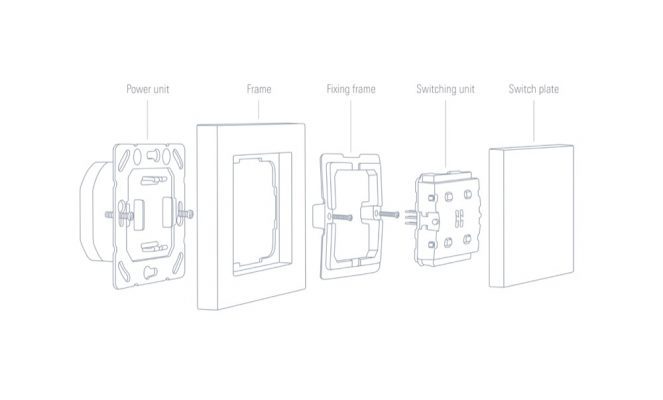 Power unit
Frame
Fixing frame
Switching unit
Switch plate