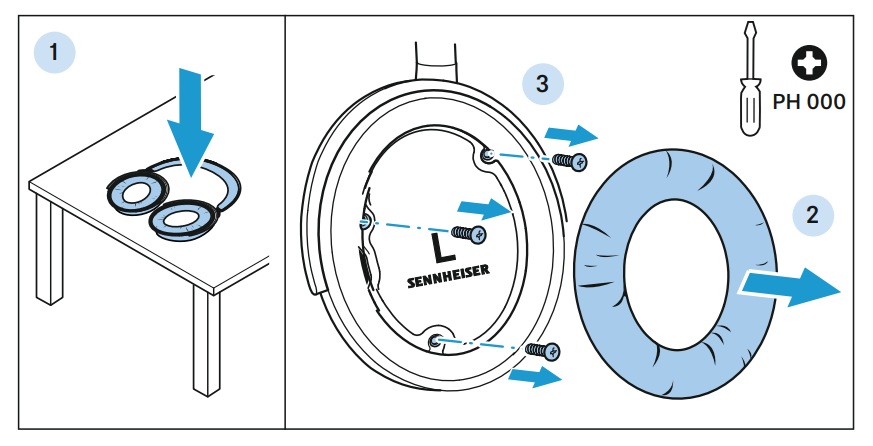 1

3

PH 000

L
SENNHEISER

2